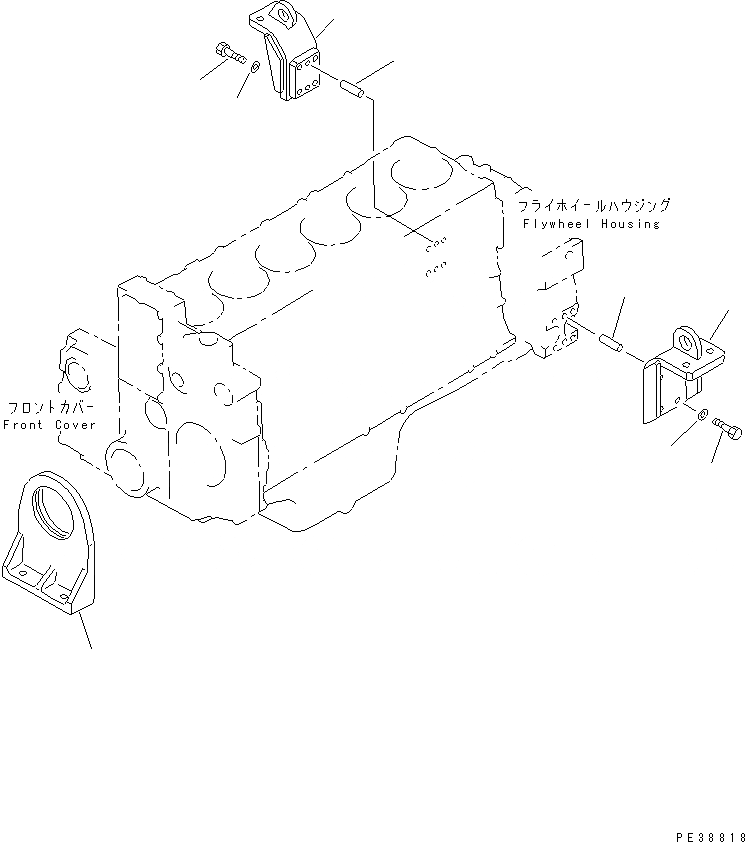 フライホイールハウジング
Flywheel Housing

フロントカバー
Front Cover

PE38818