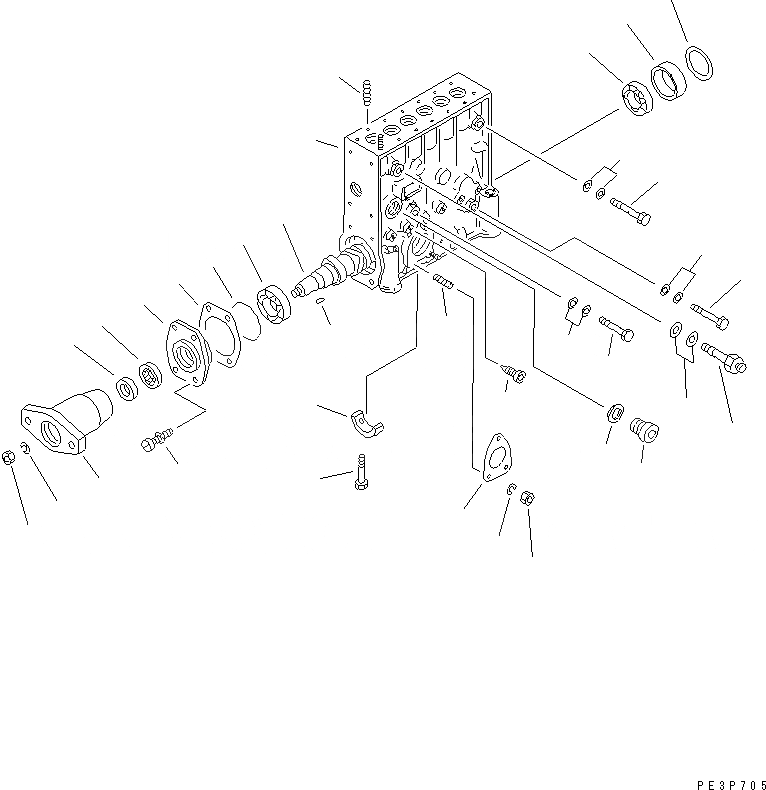 PE3P705