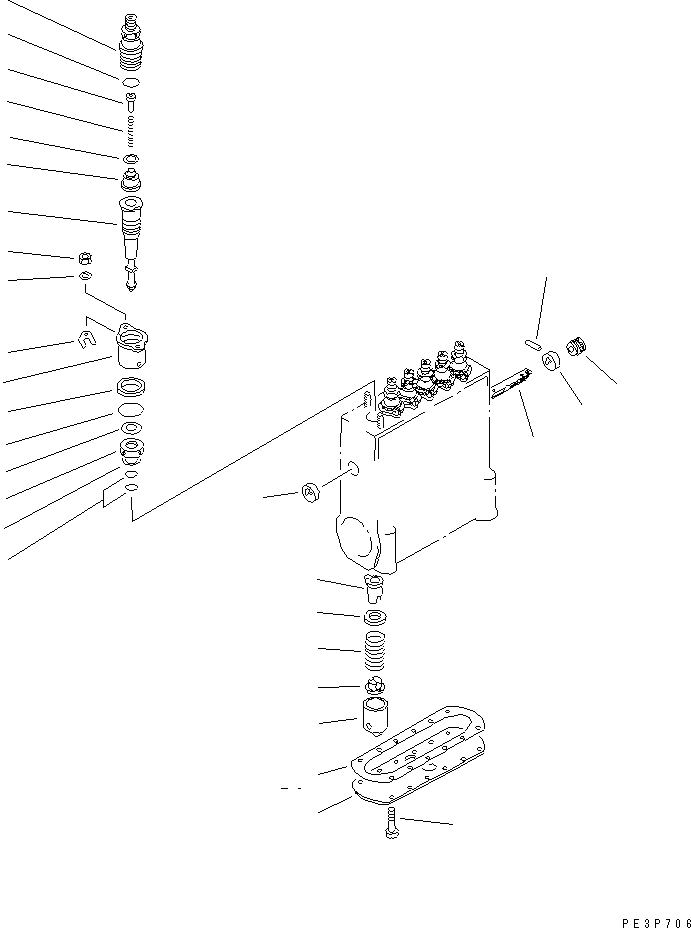 PE3P706