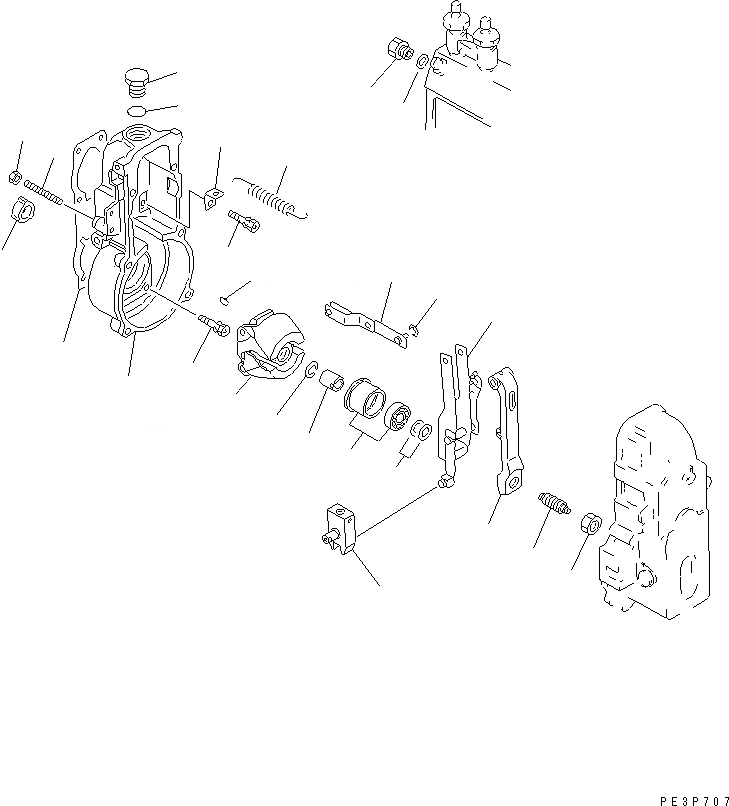 PE3P707