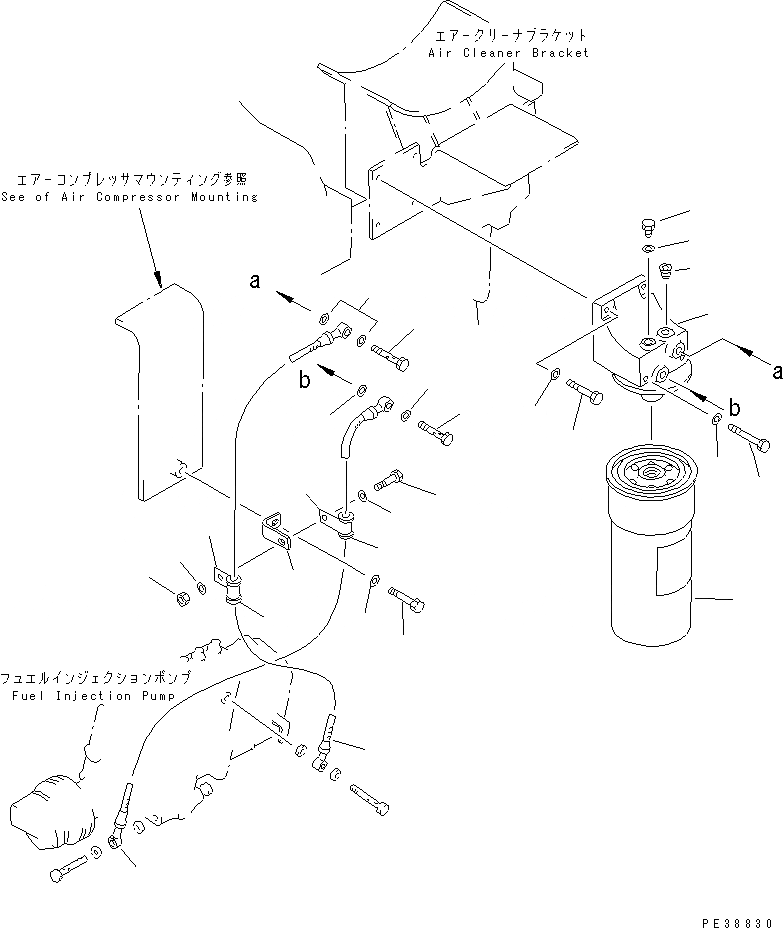 エアークリーナブラケット
Air Cleaner Bracket

エアーコンプレッサマウンティング参照
See of Air Compressor Mounting

a

b

a

b

フュエルインジェクションポンプ
Fuel Injection Pump

PE38830