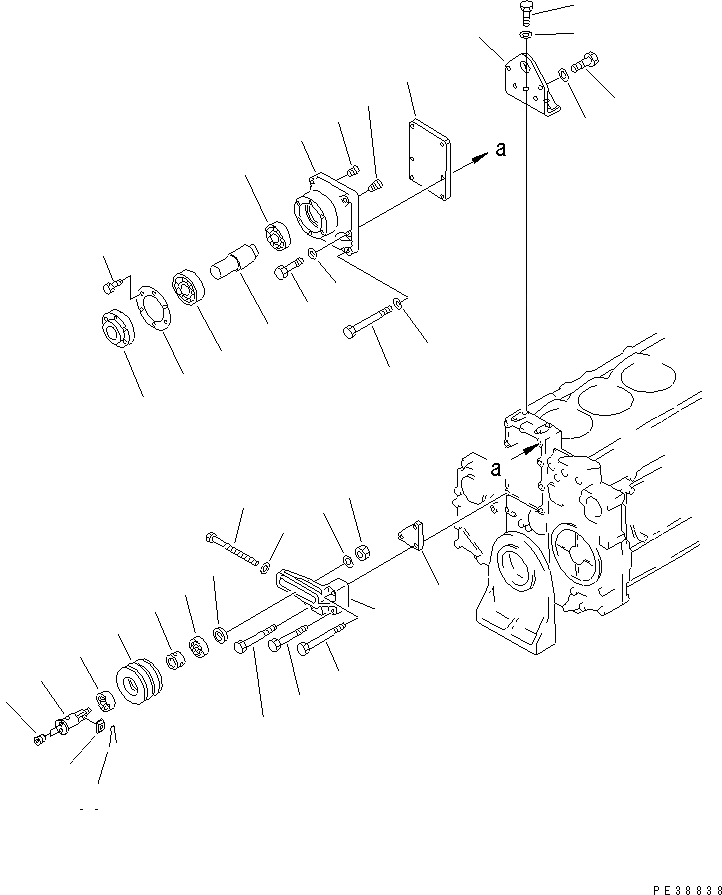 a

a

PE38838