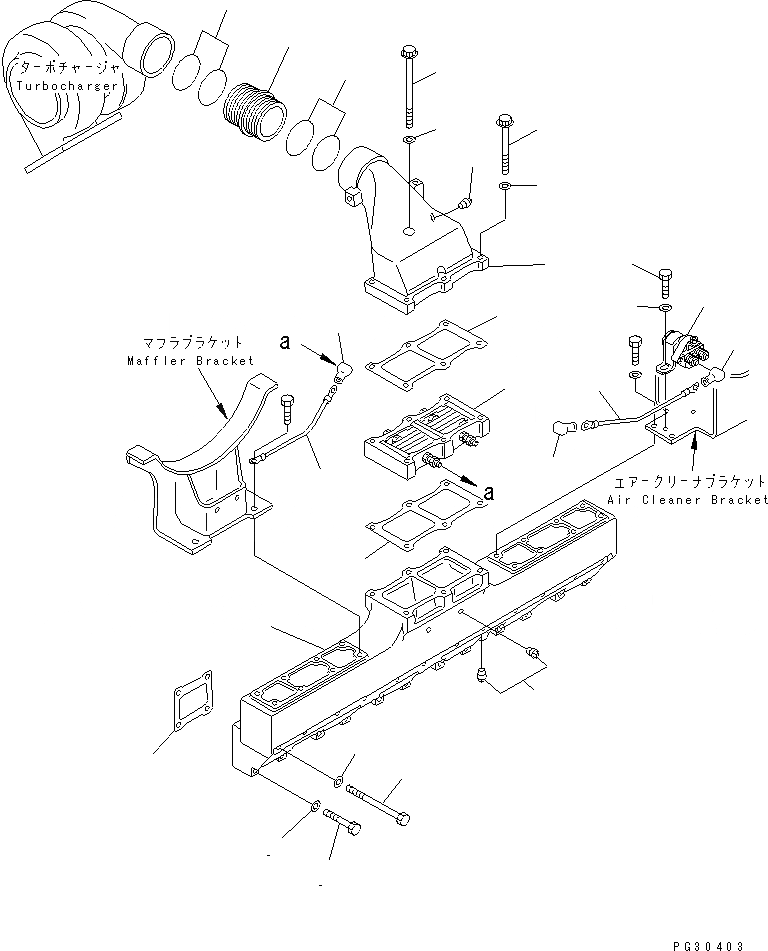 ターボチャージャ
Turbocharger

マフラブラケット
Maffler Bracket

a

a

エアークリーナブラケット
Air Cleaner Bracket

PG30403