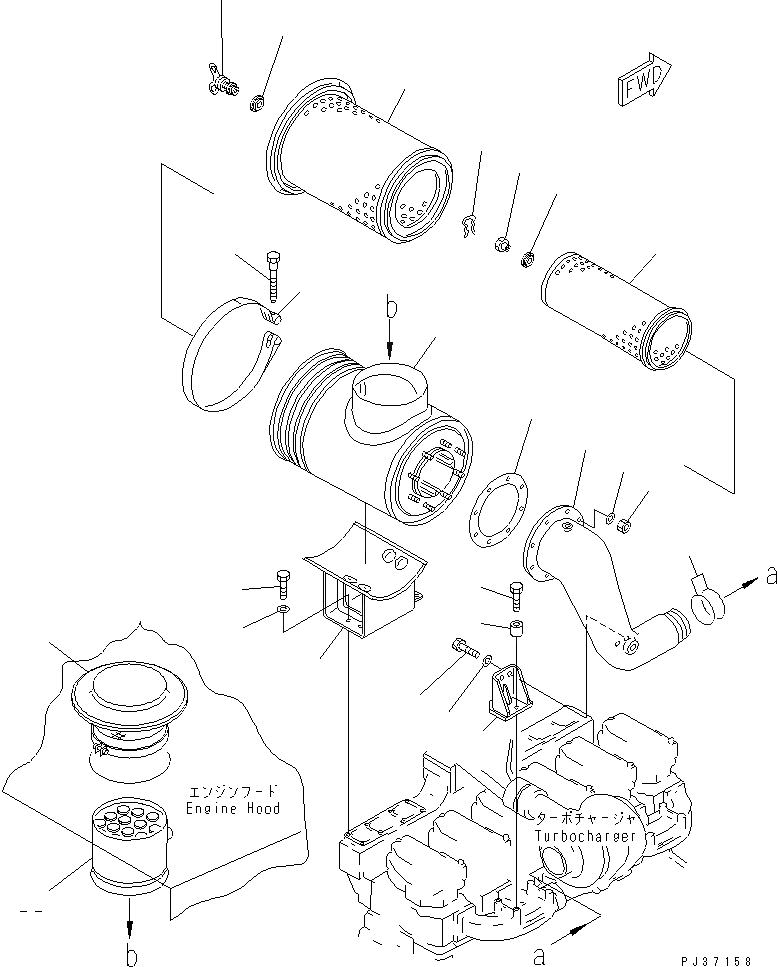 FWD

b

a

エンジンフード
Engine Hood

ターボチャージャ
Turbocharger

b

a

PJ37158