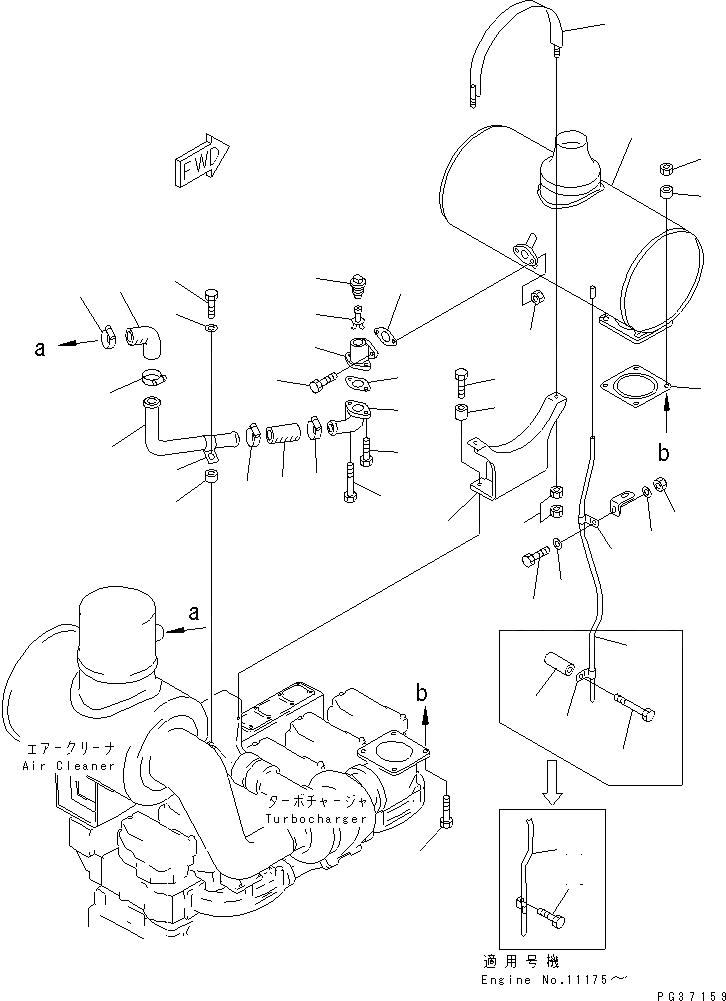 FWD

a

b

a

b

エアークリーナ
Air Cleaner

ターボチャージャ
Turbocharger

適用号機
Engine No.11175～

PG37159