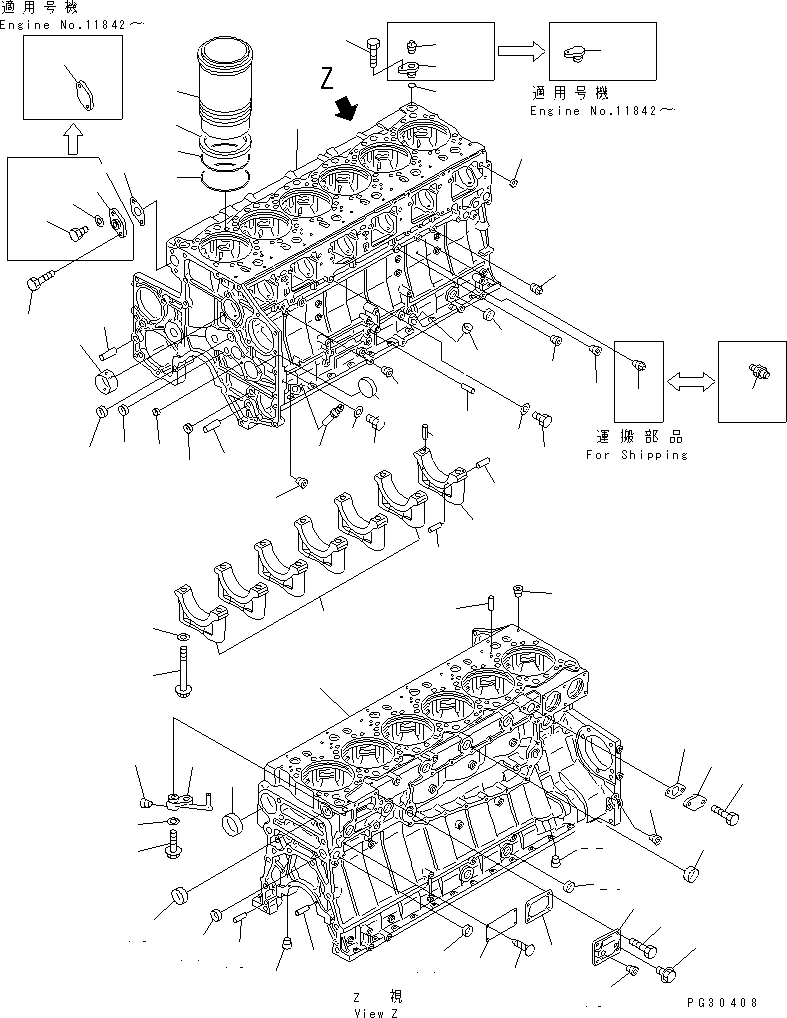 適用号機
Engine No.11842～

Z

適用号機
Engine No.11842～

運搬部品
For Shipping

Z 視
View Z

PG30408