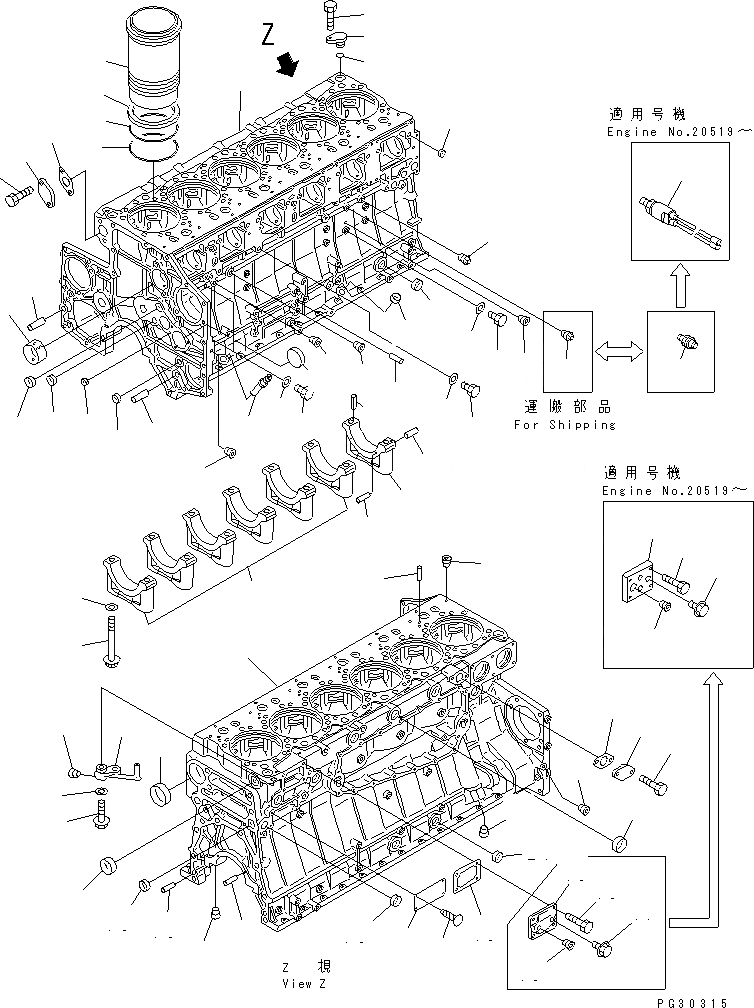 Z

適用号機
Engine No.20519～

運搬部品
For Shipping

適用号機
Engine No.20519～

Z 視
View Z

PG30315