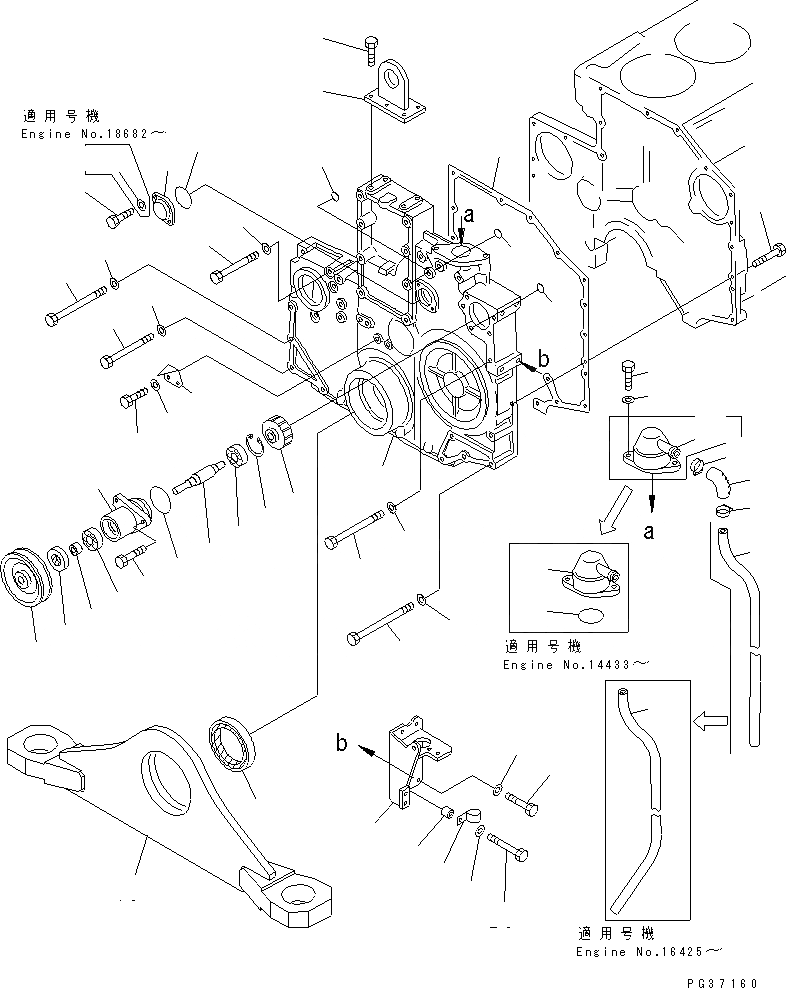 適用号機
Engine No.18682～

a

b

a

適用号機
Engine No.14433～

b

適用号機
Engine No.16425～

PG37160