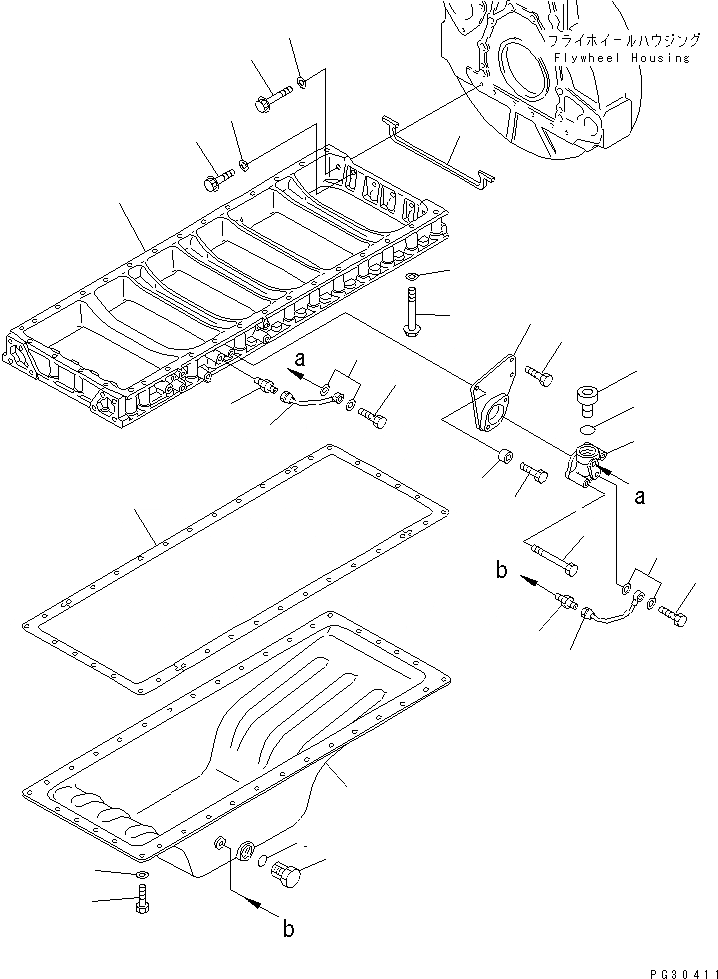 フライホイールハウジング
Flywheel Housing

a

a

b

b

PG30411