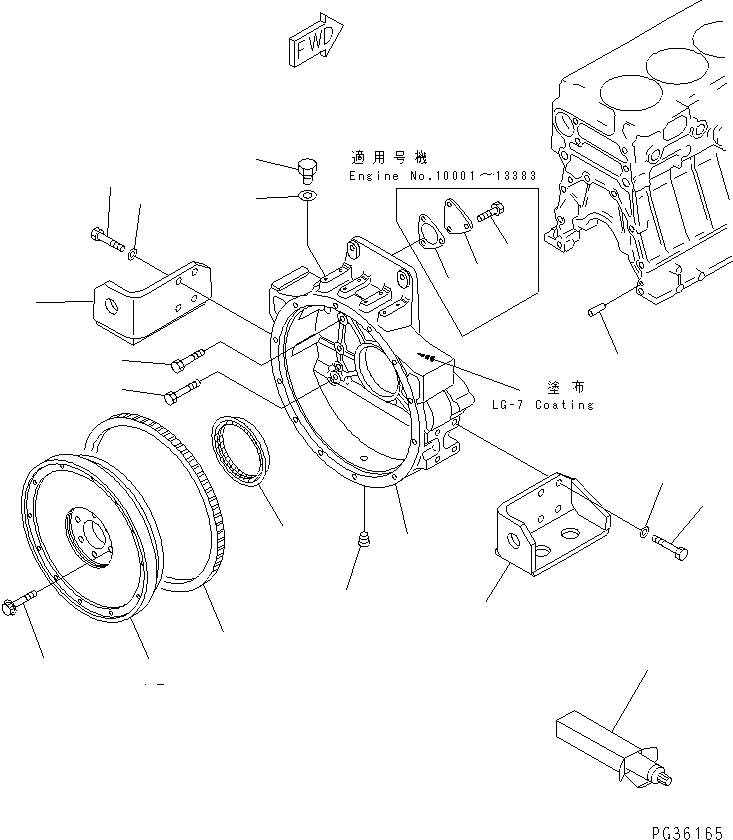 FWD

適用号機
Engine No.10001～13383

塗布
LG-7 Coating

PG36165