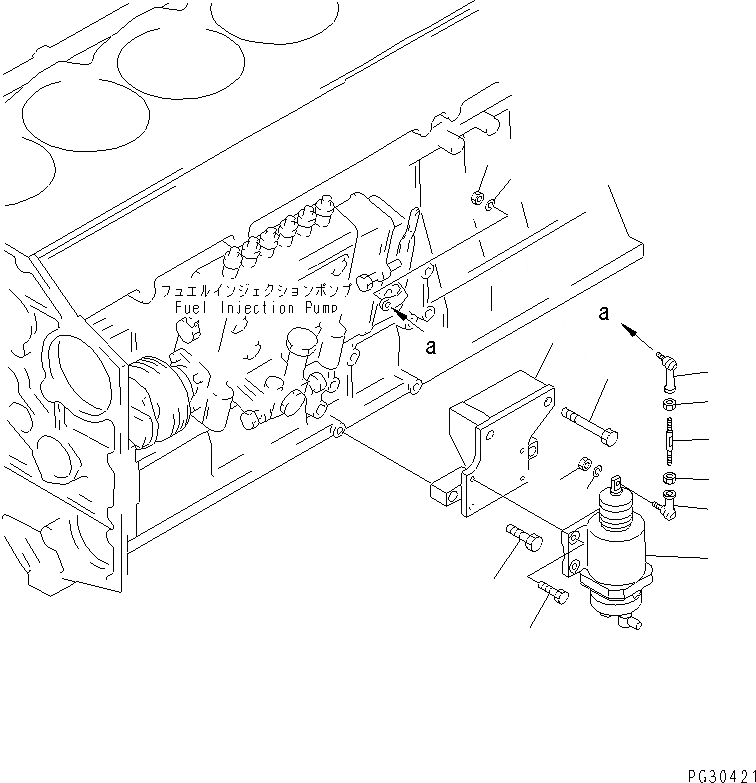 フュエルインジェクションポンプ
Fuel Injection Pump

a

a

PG30421