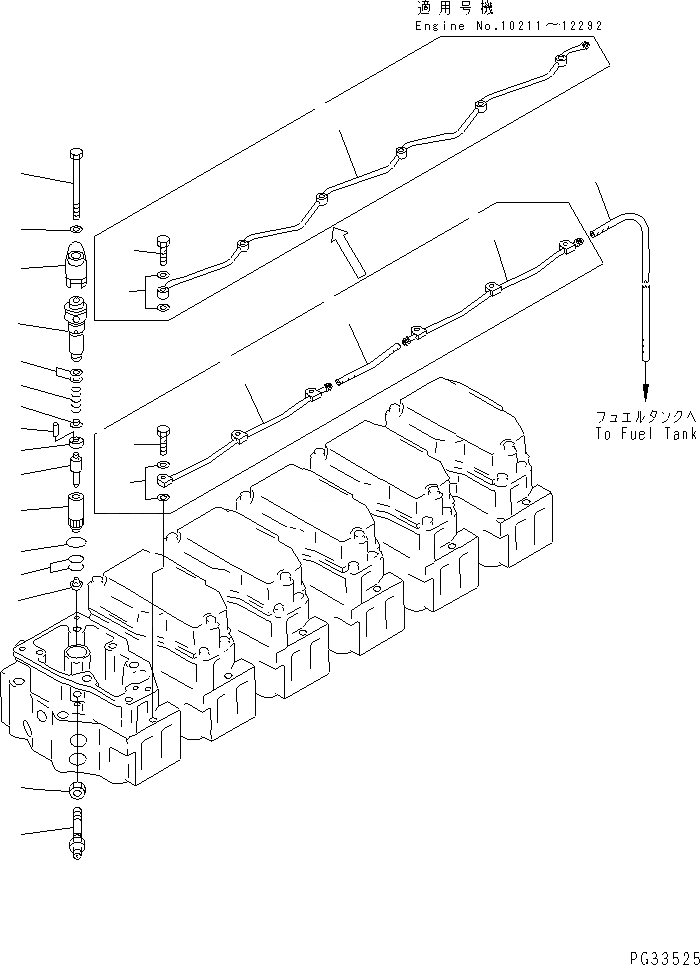 適用号機
Engine No.10211~12292

フュエルタンクへ
To Fuel Tank

PG33525