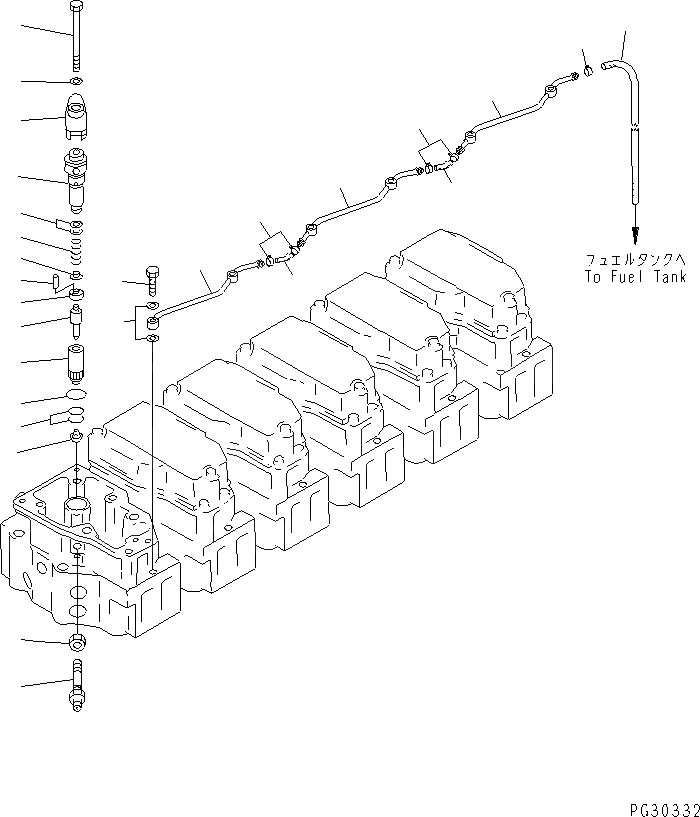 フュエルタンクへ
To Fuel Tank

PG30332