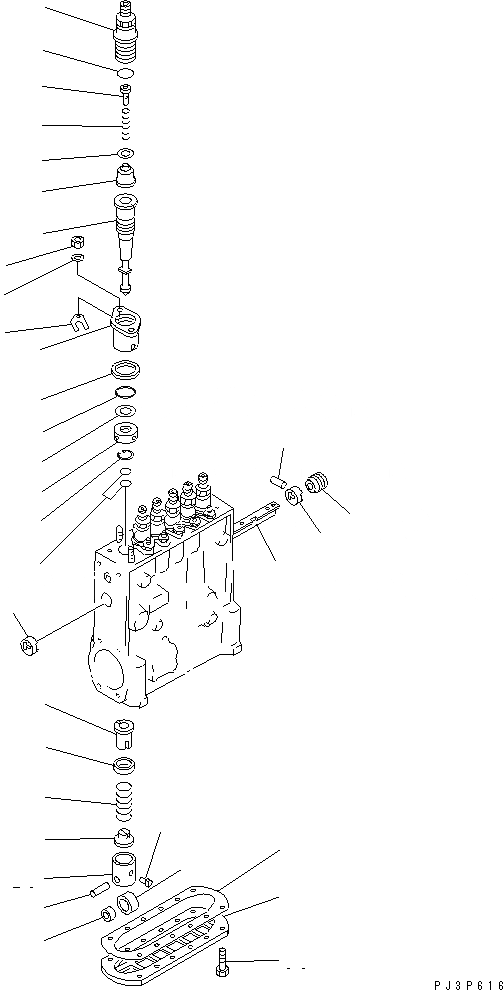 PJ3P616