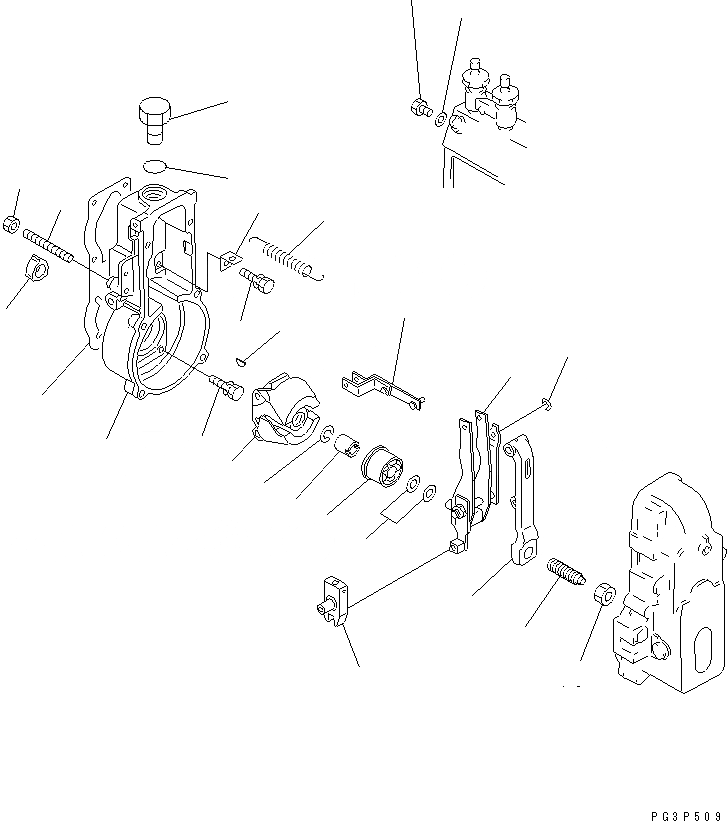 PG3P509