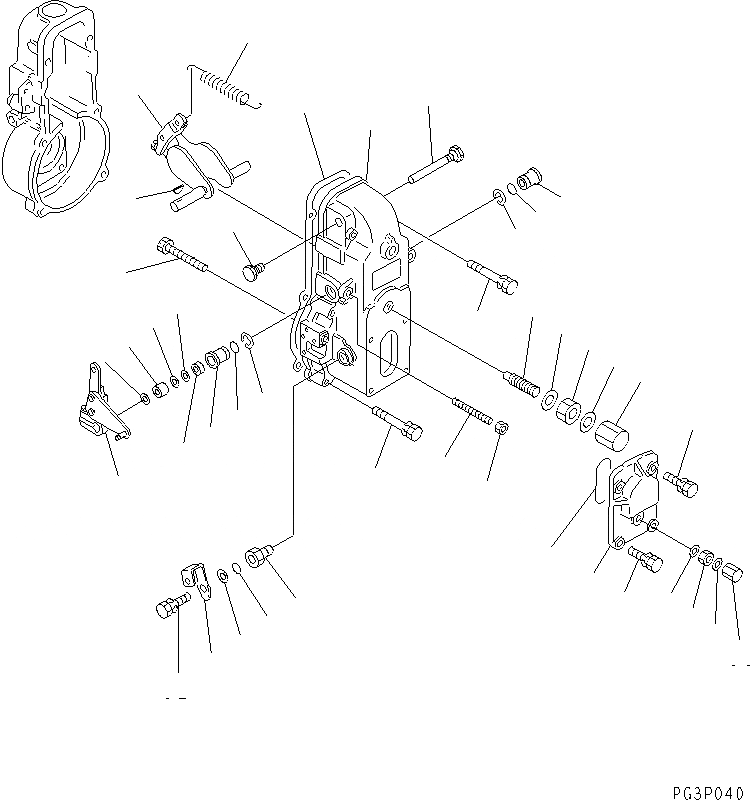 PG3P040