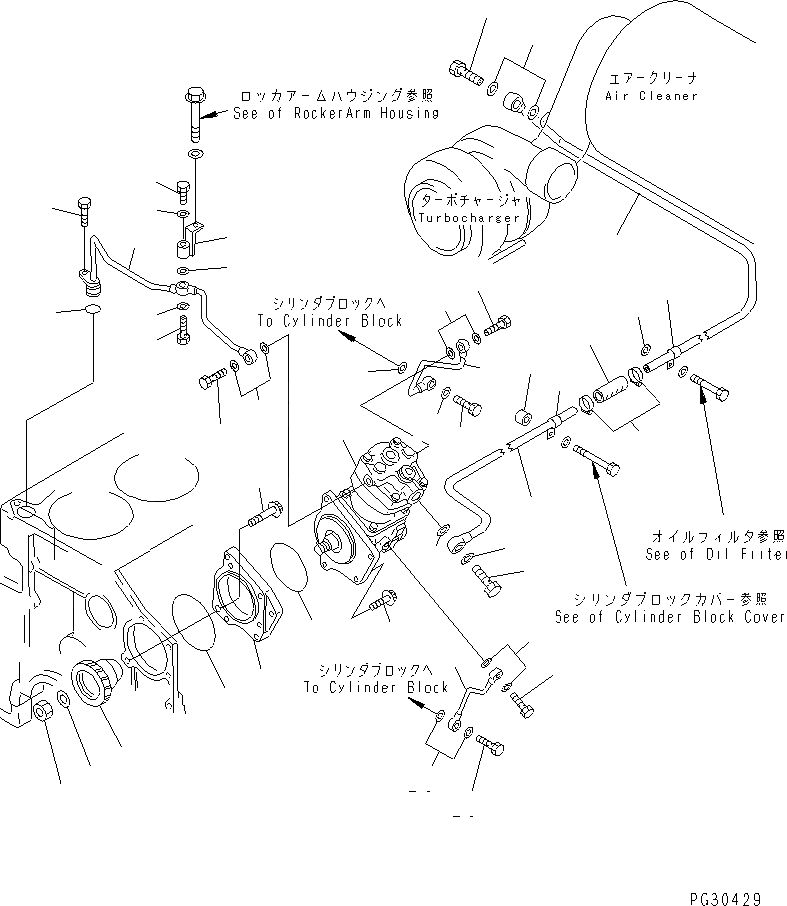 ロッカアームハウジング参照
See of RockerArm Housing

エアークリーナ
Air Cleaner

ターボチャージャ
Turbocharger

シリンダブロックへ
To Cylinder Block

オイルフィルタ参照
See of Oil Filter

シリンダブロックカバー参照
See of Cylinder Block Cover

シリンダブロックへ
To Cylinder Block

PG30429