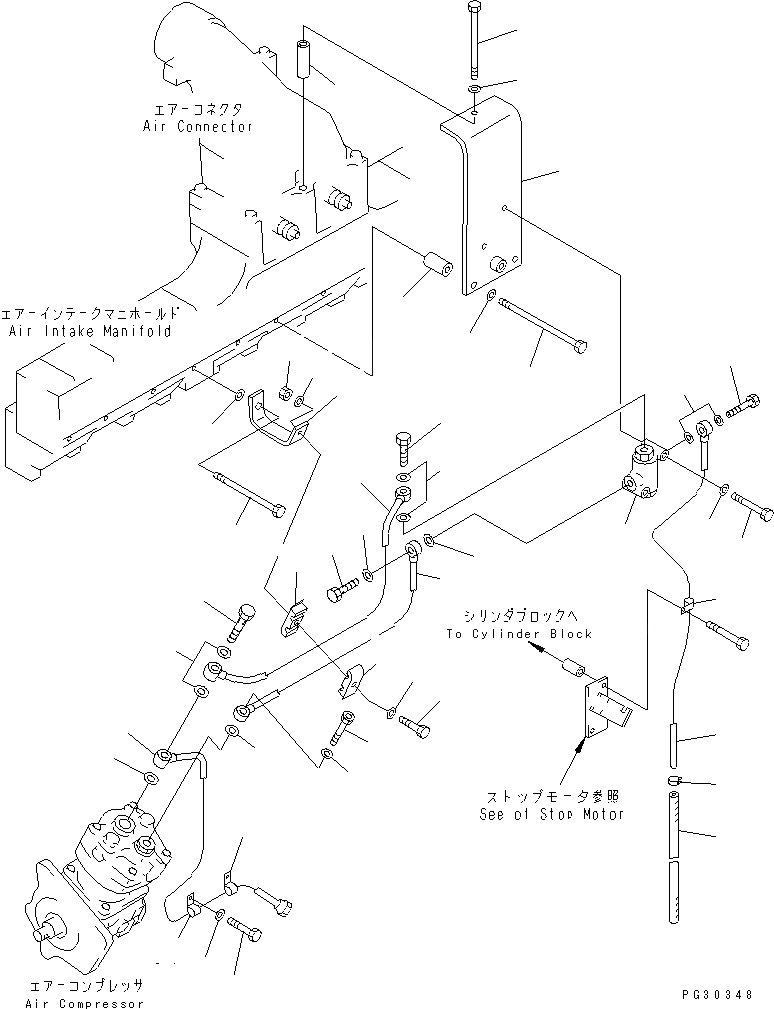 エアーコネクタ
Air Connector

エアーインテークマニホールド
Air Intake Manifold

シリンダブロックへ
To Cylinder Block

ストップモータ参照
See of Stop Motor

エアーコンプレッサ
Air Compressor

PG30348