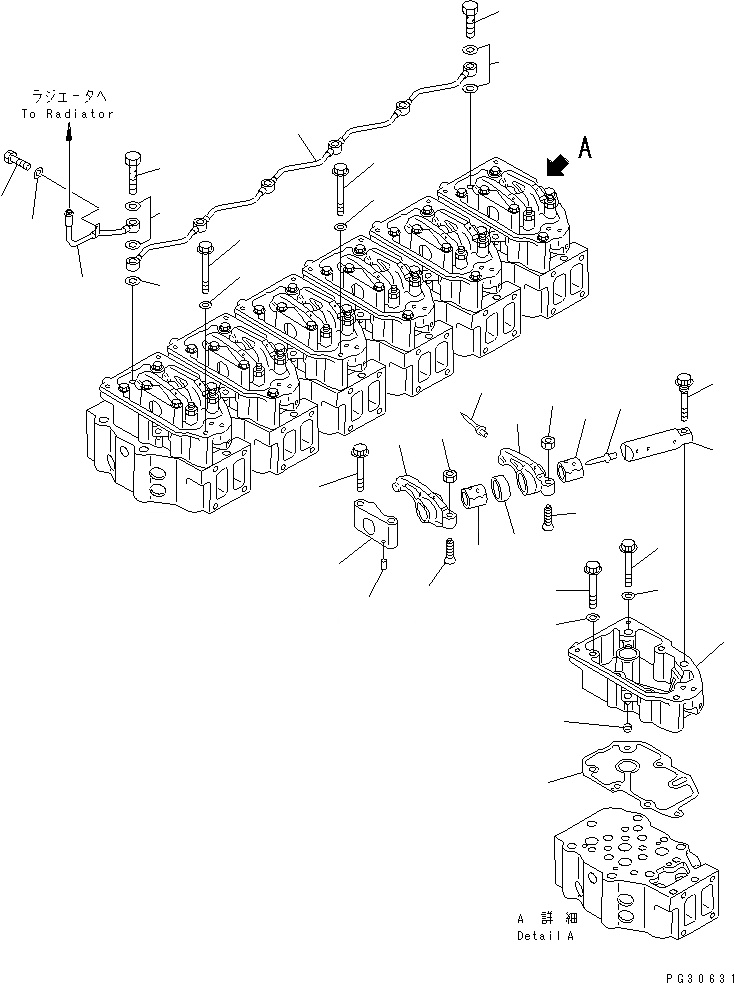 ラジエータへ
To Radiator

A

A 詳 細
Detail A

PG30631