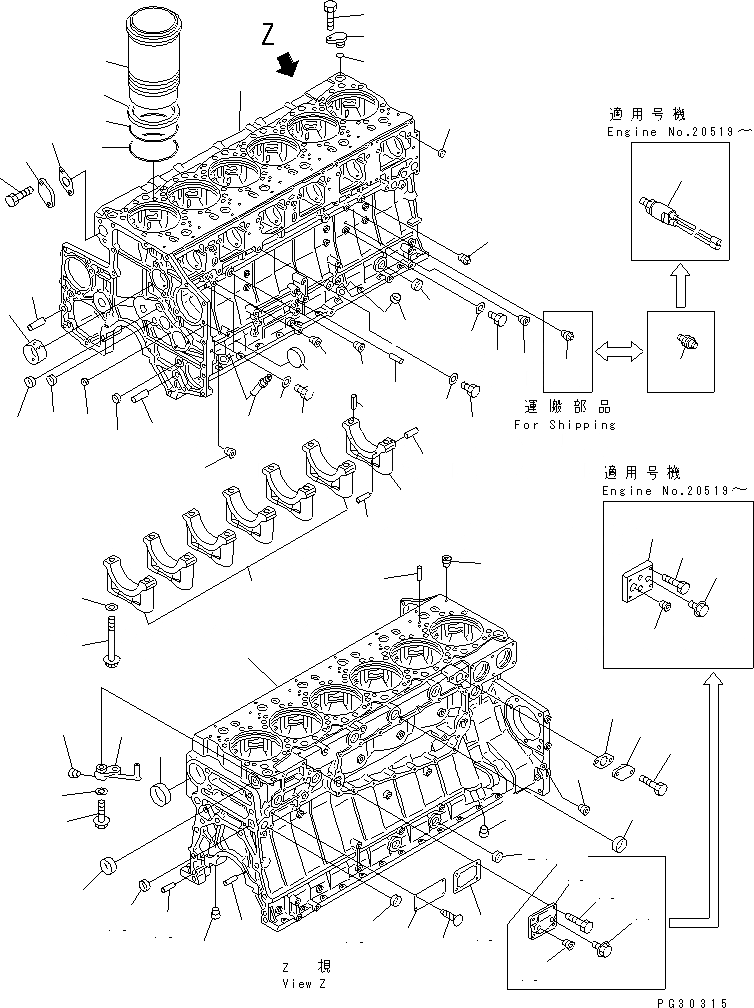 Z

適用号機
Engine No.20519～

運搬部品
For Shipping

適用号機
Engine No.20519～

Z 視
View Z

PG30315