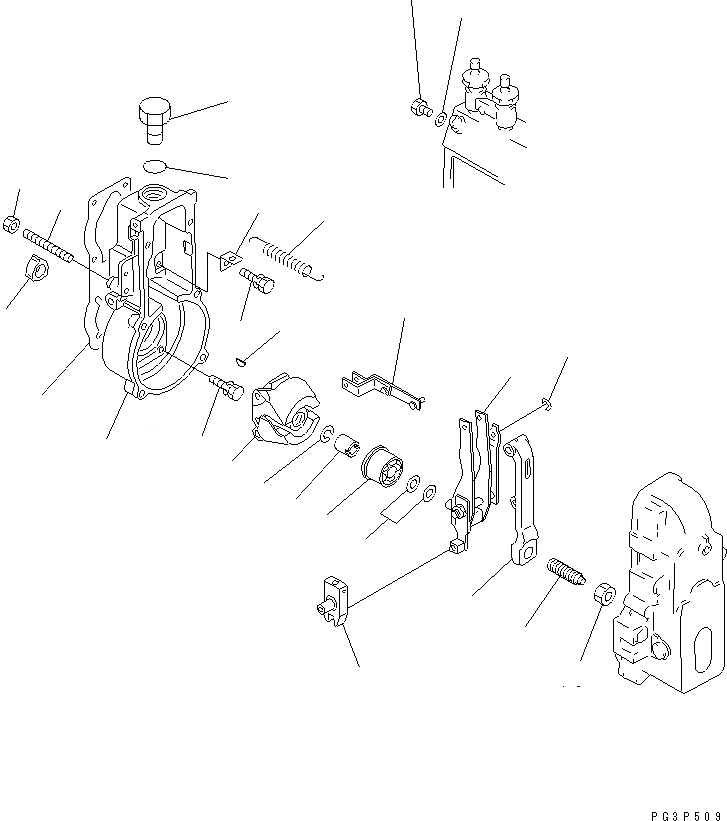 PG3P509