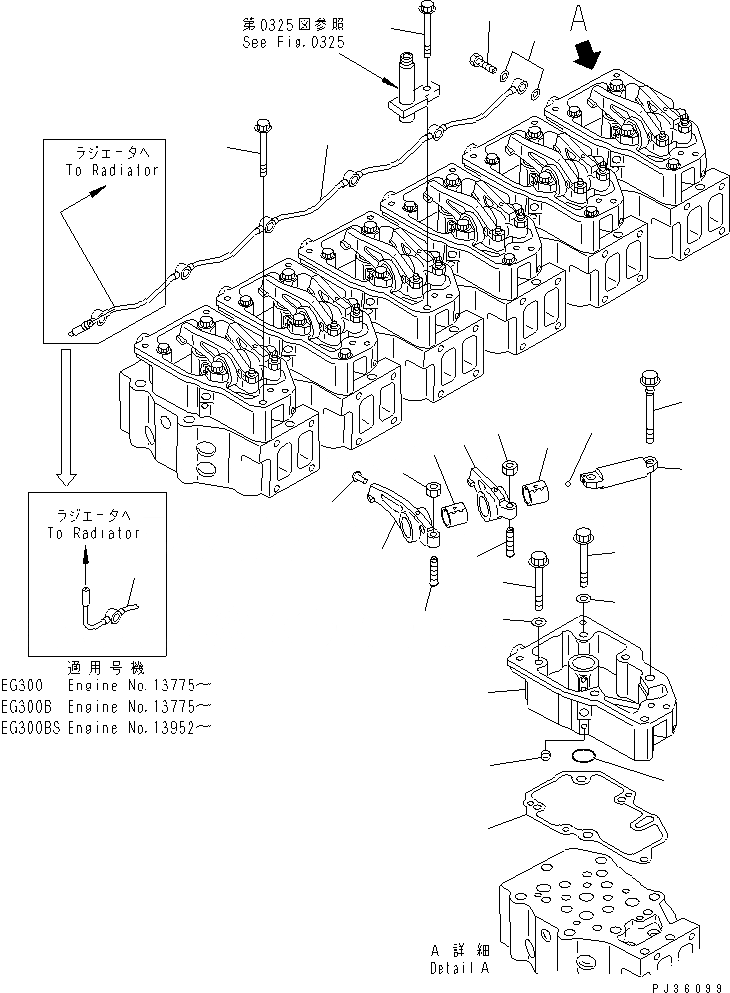 第0325図参照
See Fig.0325

A

ラジエータへ
To Radiator

ラジエータへ
To Radiator

適用号機
EG300 Engine No.13775～
EG300B Engine No.13775～
EG300BS Engine No.13952～

A 詳細
Detail A

PJ36099