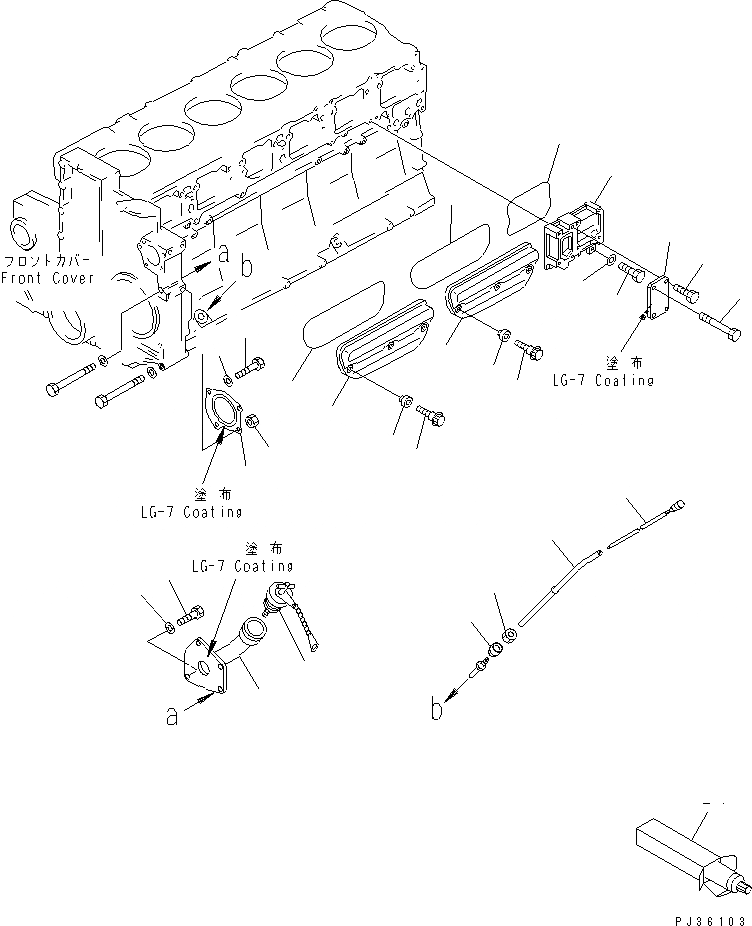 フロントカバー
Front Cover

a
b

塗 布
LG-7 Coating

塗 布
LG-7 Coating

塗 布
LG-7 Coating

a

b

PJ36103