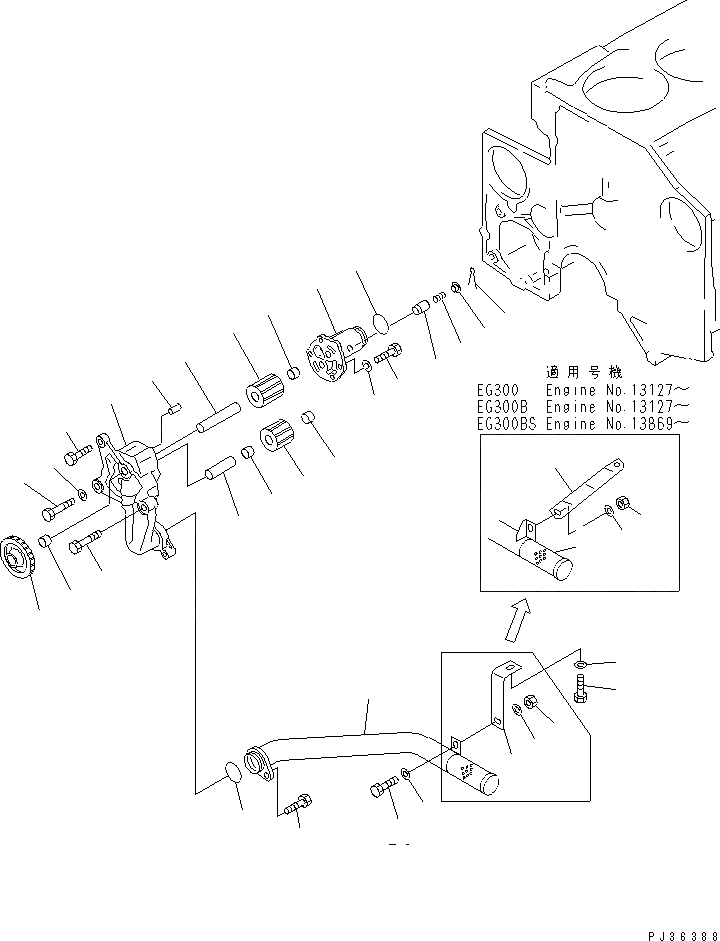 適用号機
EG300 Engine No.13127～
EG300B Engine No.13127～
EG300BS Engine No.13869～

PJ36388