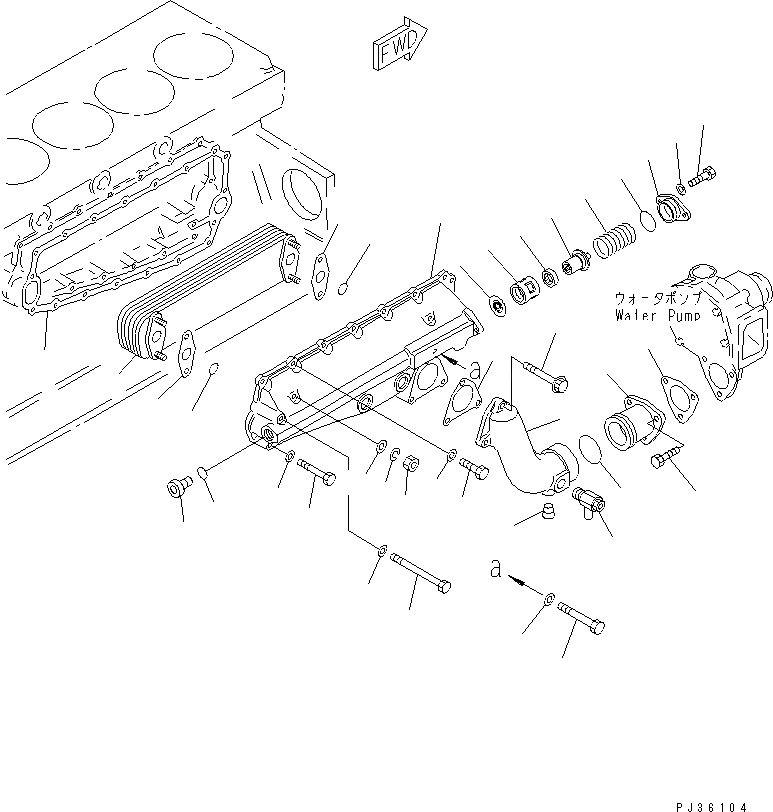 FWD

ウォータポンプ
Water Pump

a

a

PJ36104