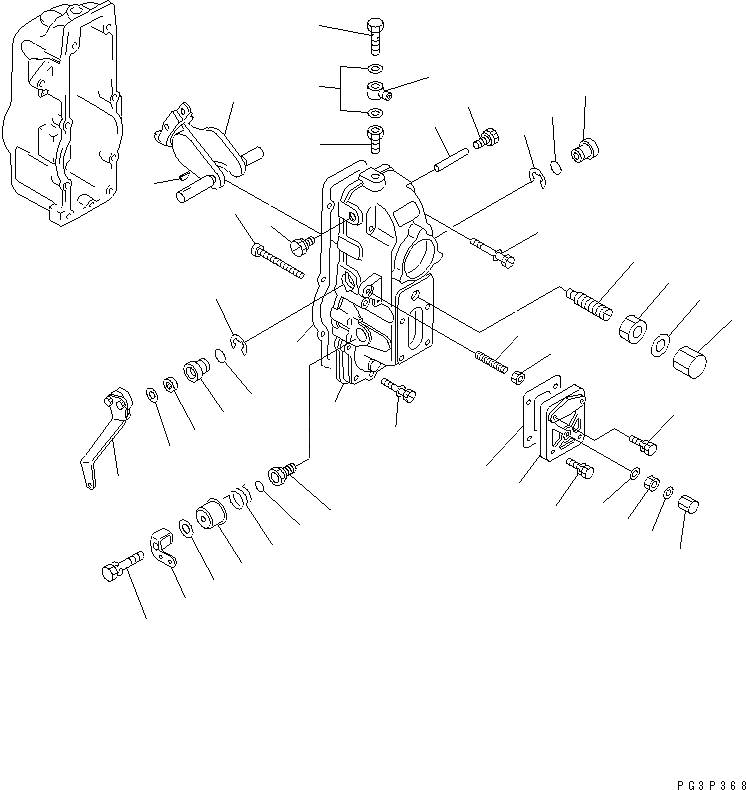 PG3P368