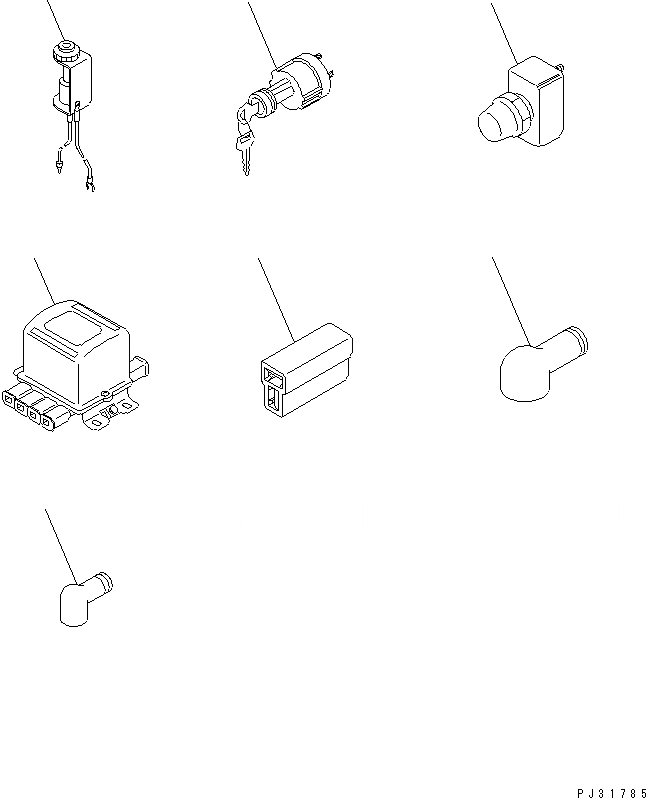 PJ31785