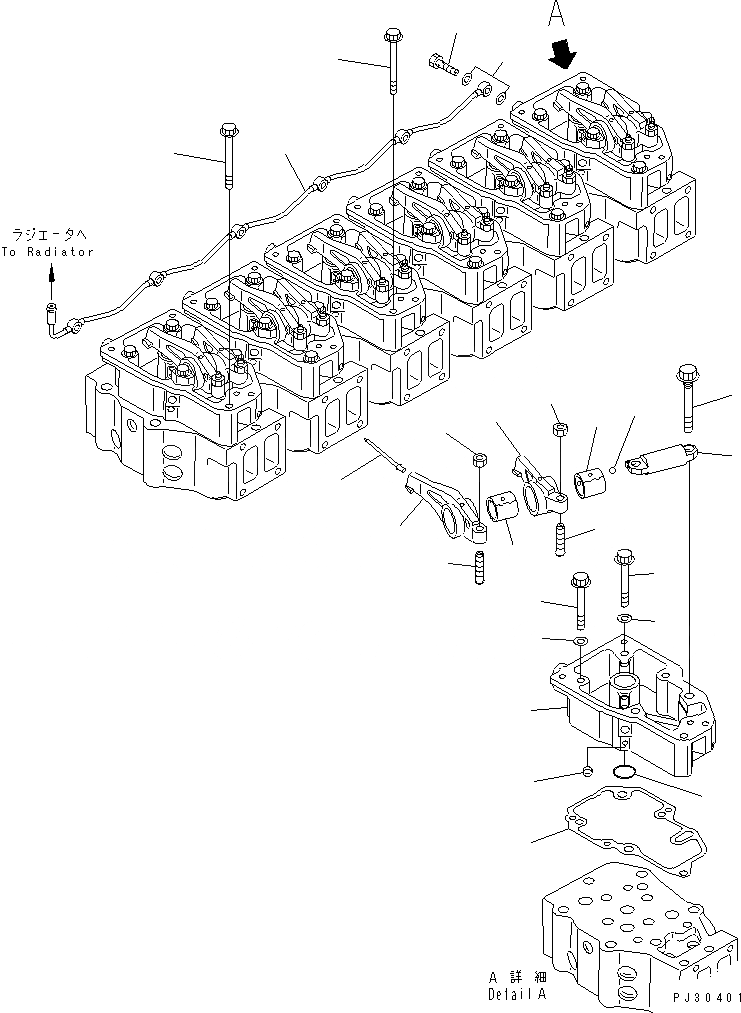 A

ラジエータへ
To Radiator

A 詳細
Detail A

PJ30401