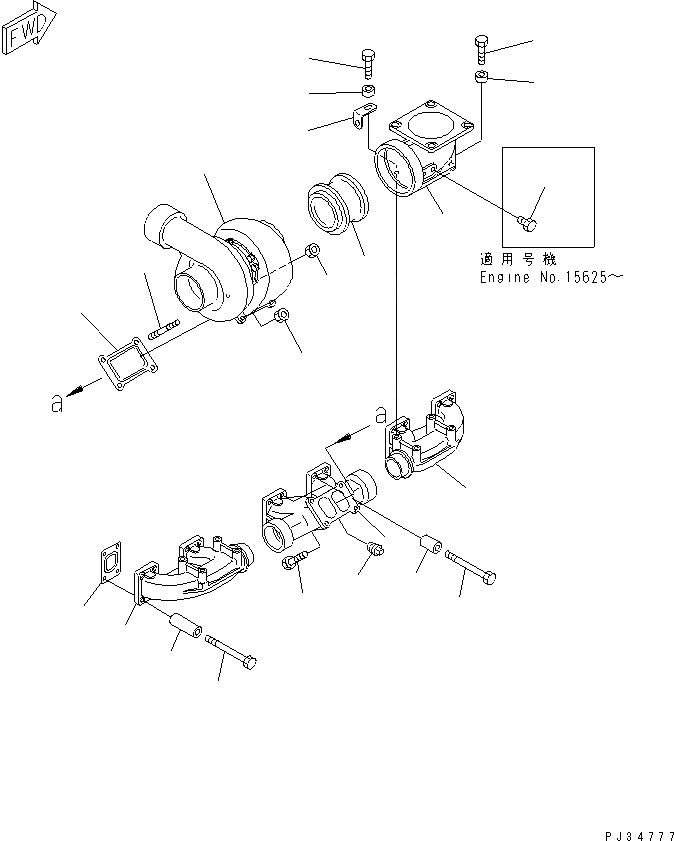 FWD

適用号機
Engine No.15625～

a

a

PJ34777