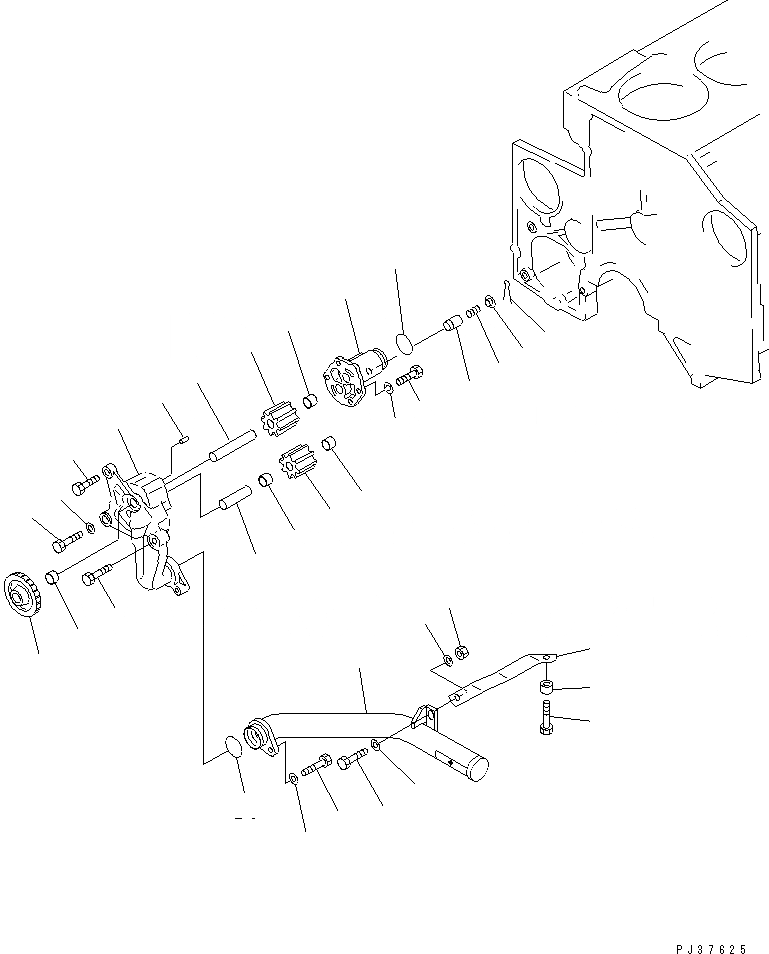 PJ37625