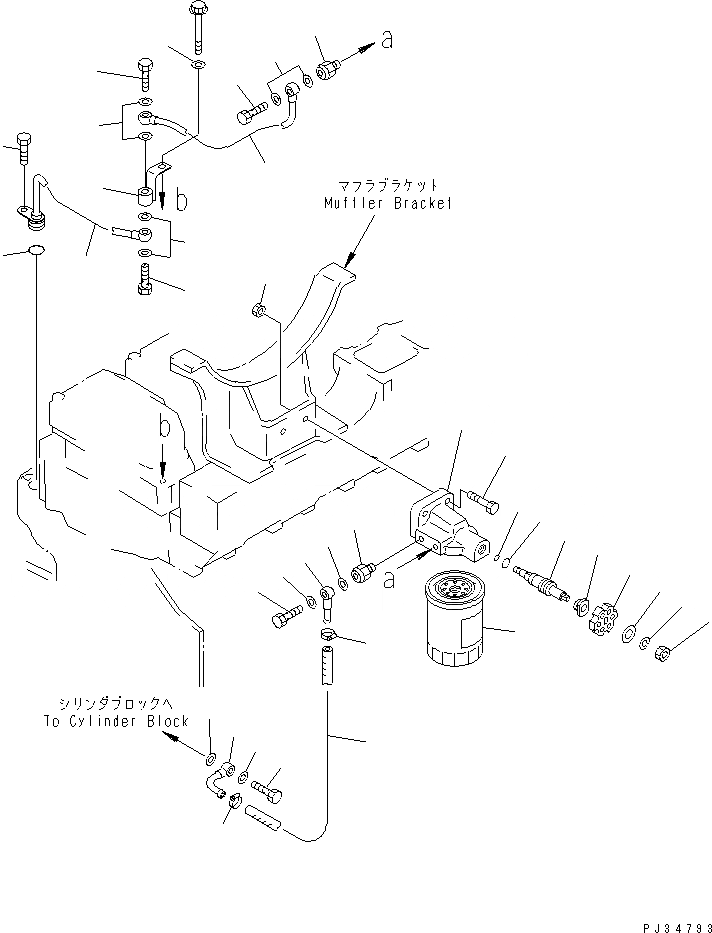 a

b

マフラブラケット
Muffler Bracket

b

a

シリンダブロックへ
To Cylinder Block

PJ34793