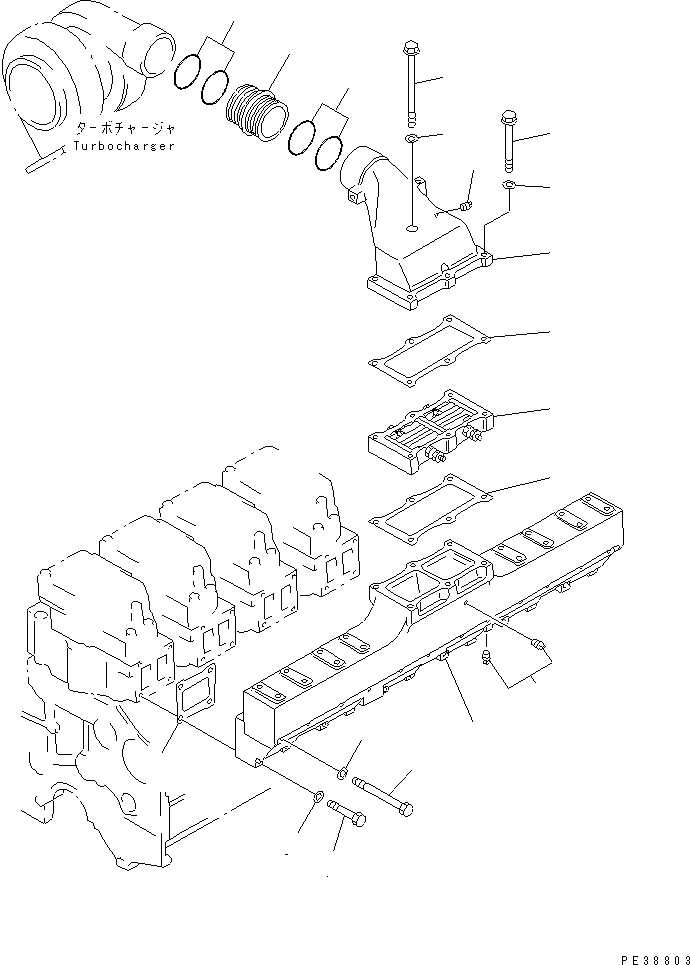 ターボチャージャ
Turbocharger

PE38803