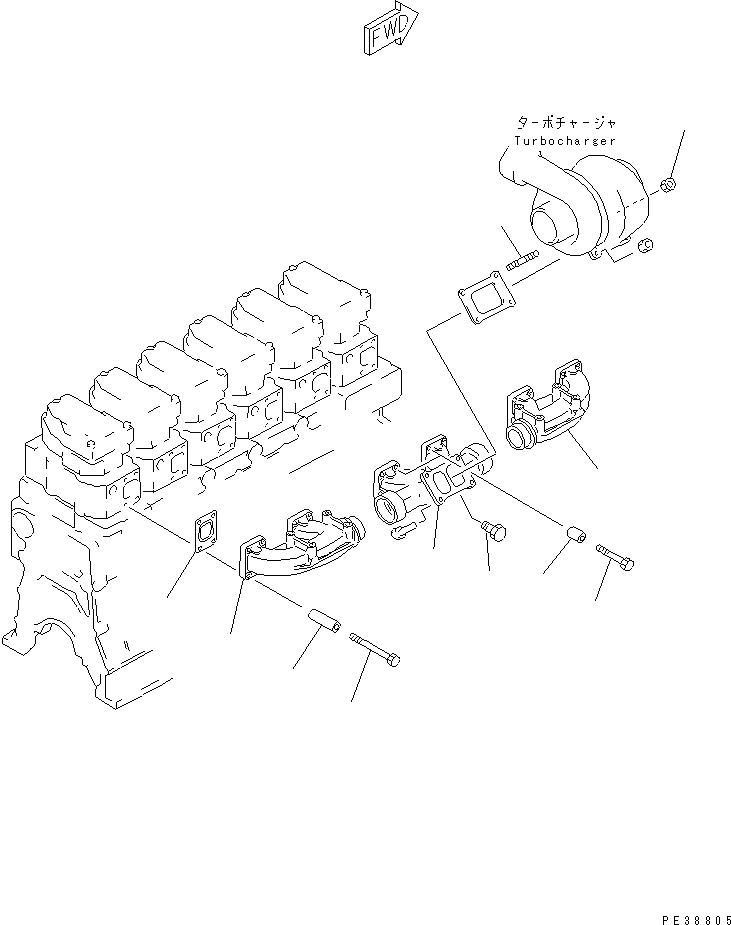 FWD

ターボチャージャ
Turbocharger

PE38805