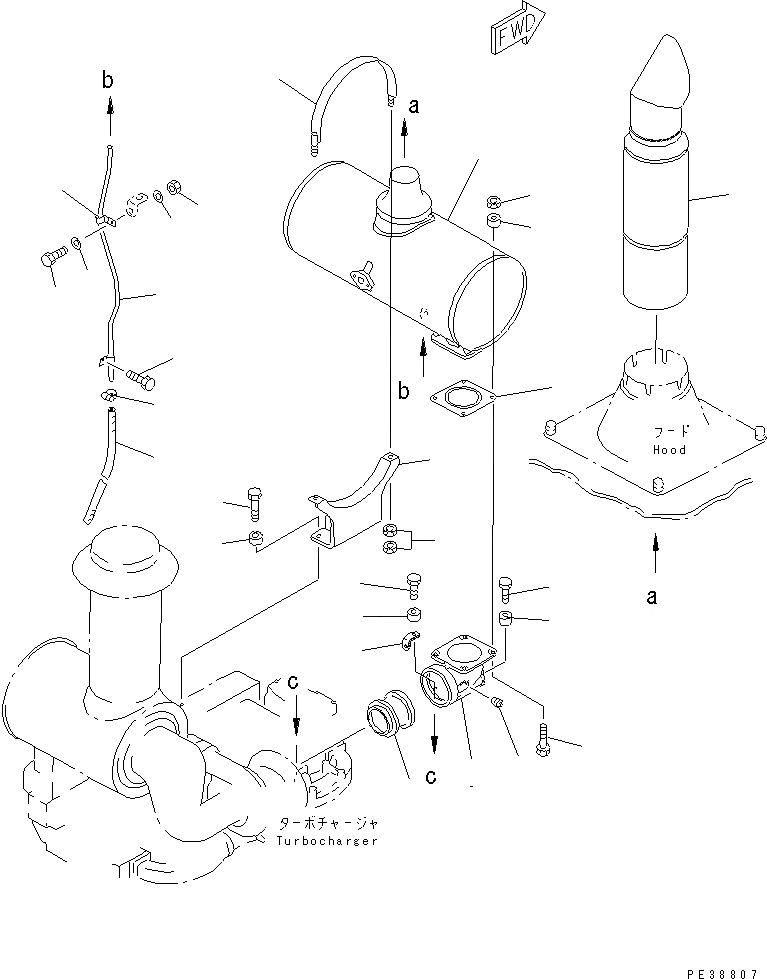 FWD

b

a

b

フード
Hood

a

c

c

ターボチャージャ
Turbocharger

PE38807