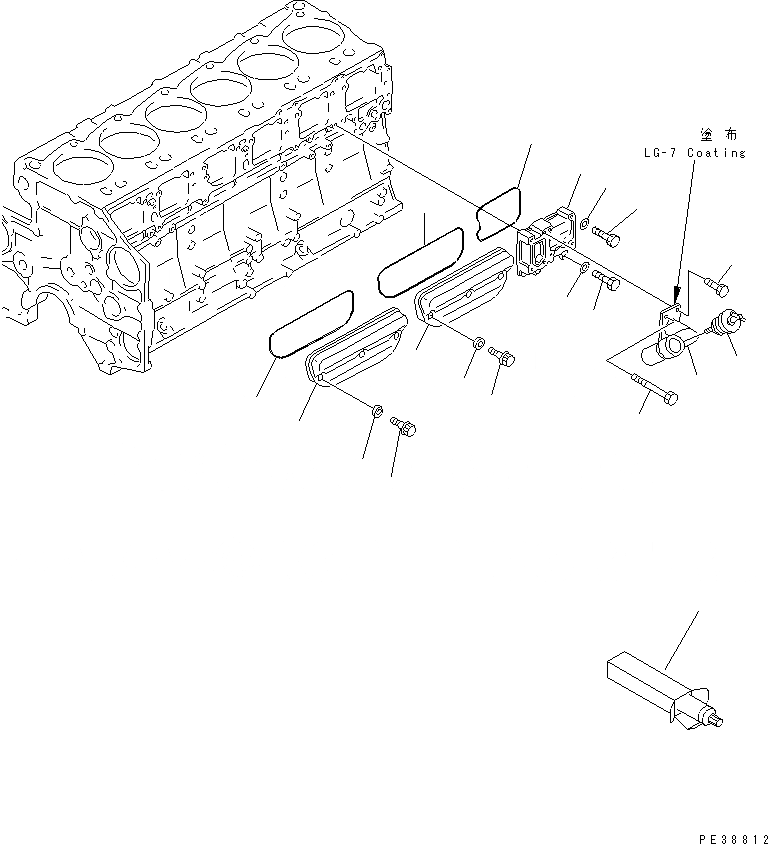 塗布
LG-7 Coating

PE38812