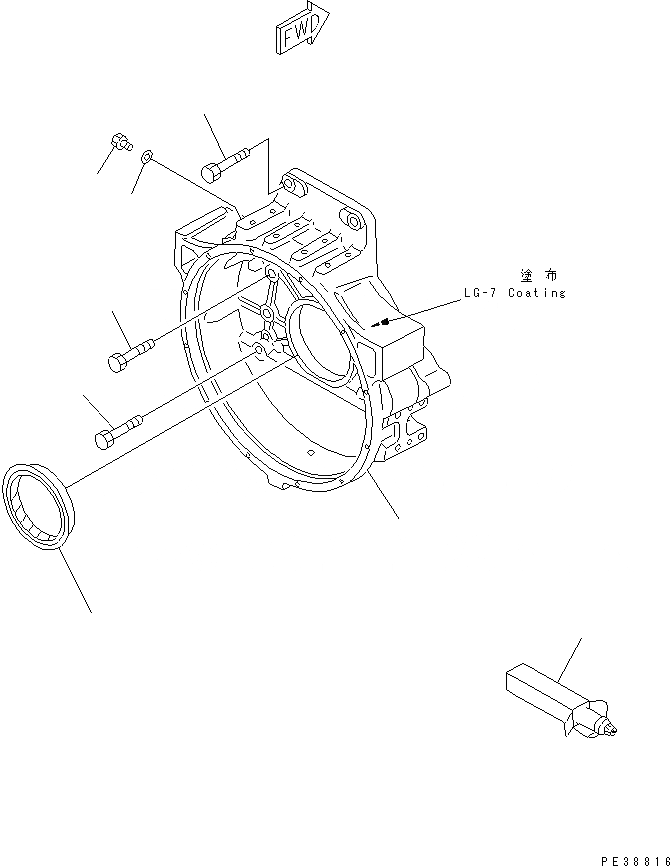 FWD

塗布
LG-7 Coating

PE38816