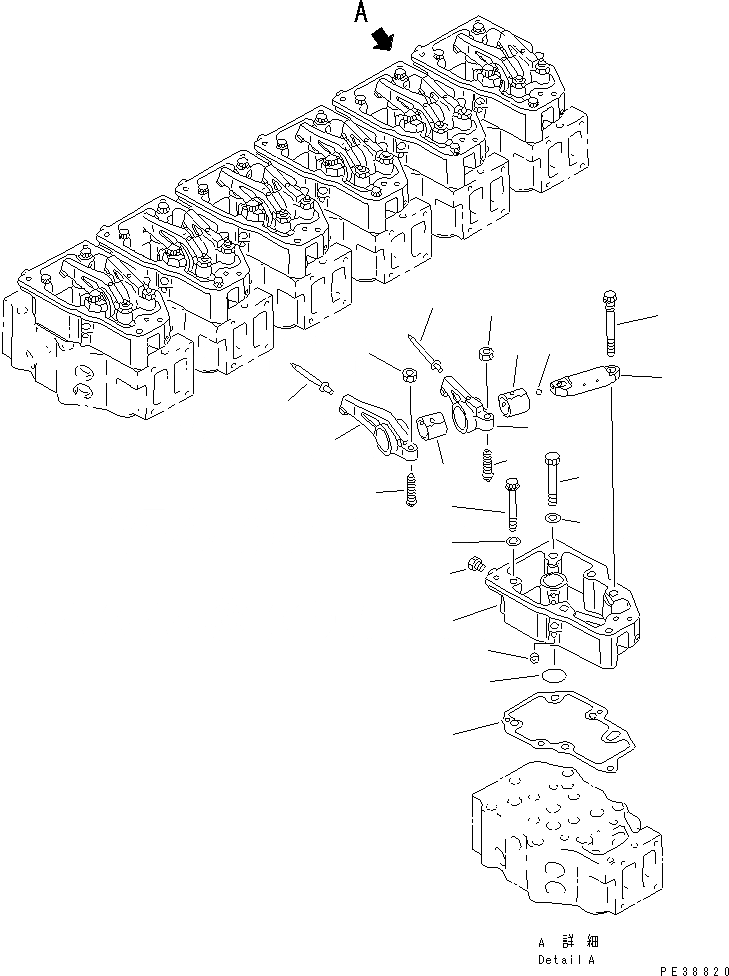 A

A 詳細
Detail A

PE38820