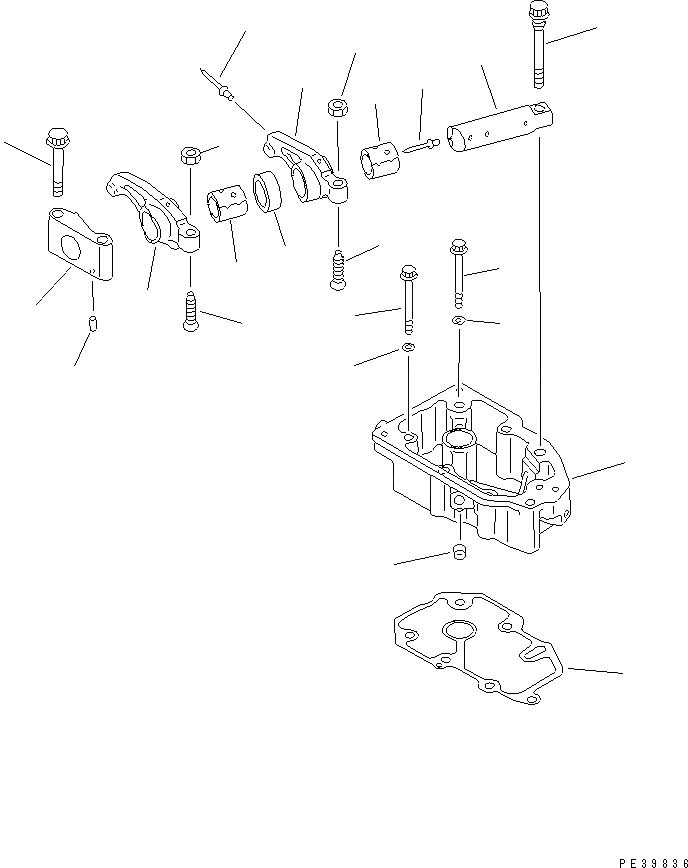 PE39836