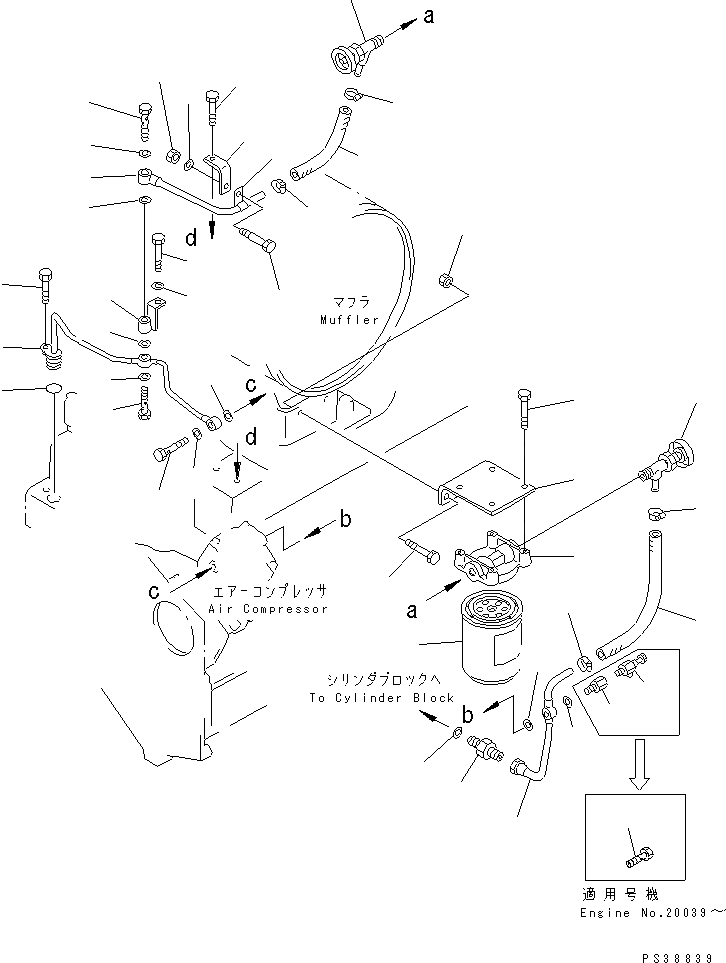 a

d

マフラ
Muffler

c

d

b

c

エアーコンプレッサ
Air Compressor

a

シリンダブロックへ
To Cylinder Block

b

適用号機
Engine No.20039～

PS38839