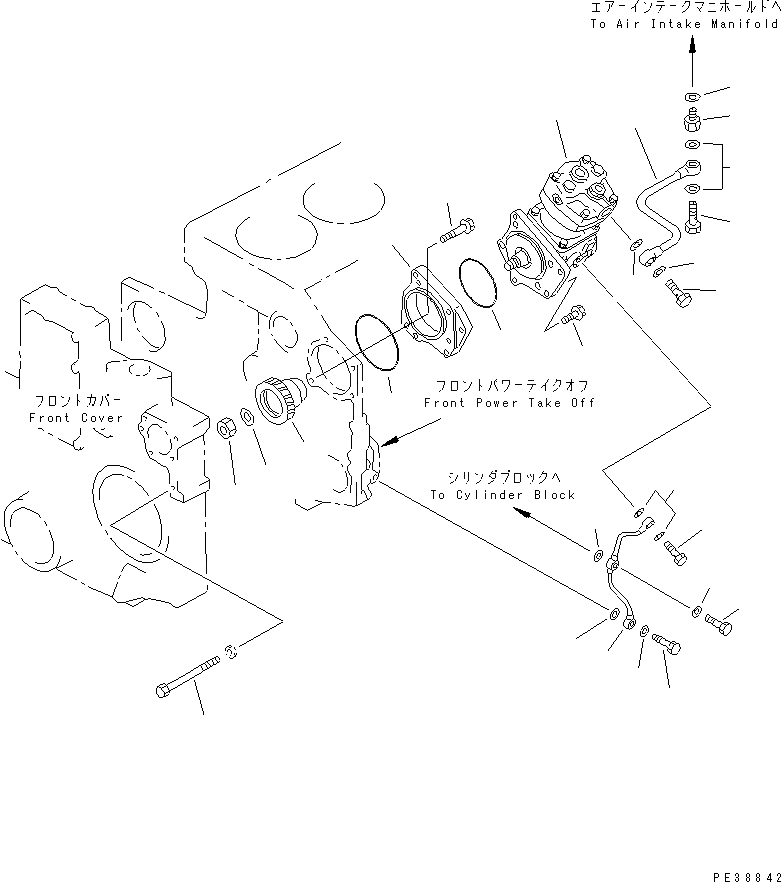 エアーインテークマニホールドへ
To Air Intake Manifold

フロントパワーテイクオフ
Front Power Take Off

フロントカバー
Front Cover

シリンダブロックへ
To Cylinder Block

PE38842