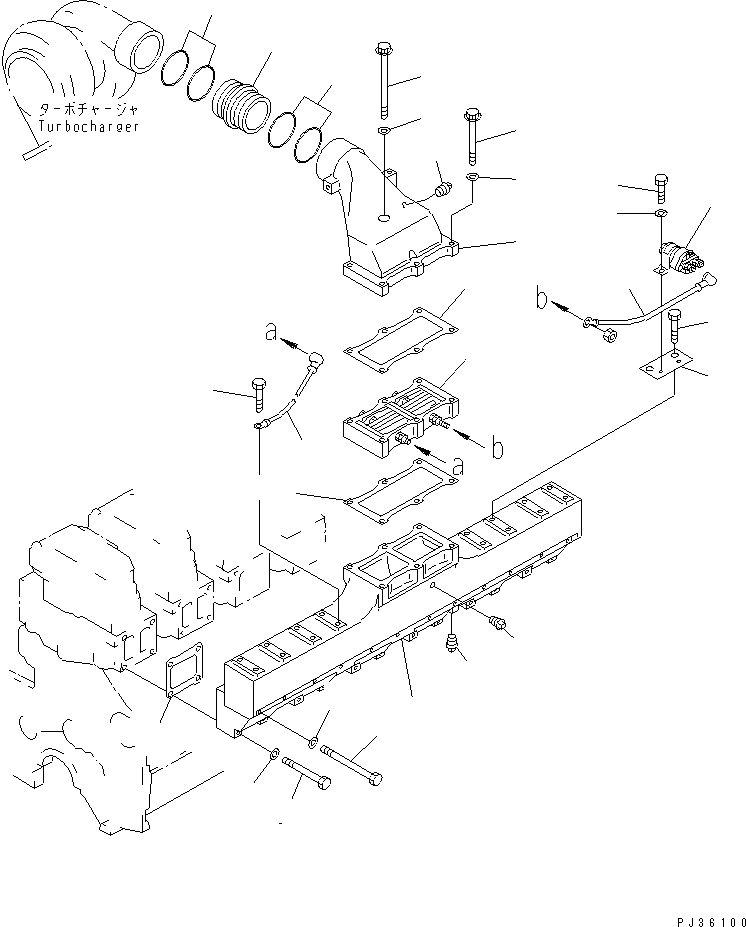 ターボチャージャ
Turbocharger

a
b
b
a

PJ36100