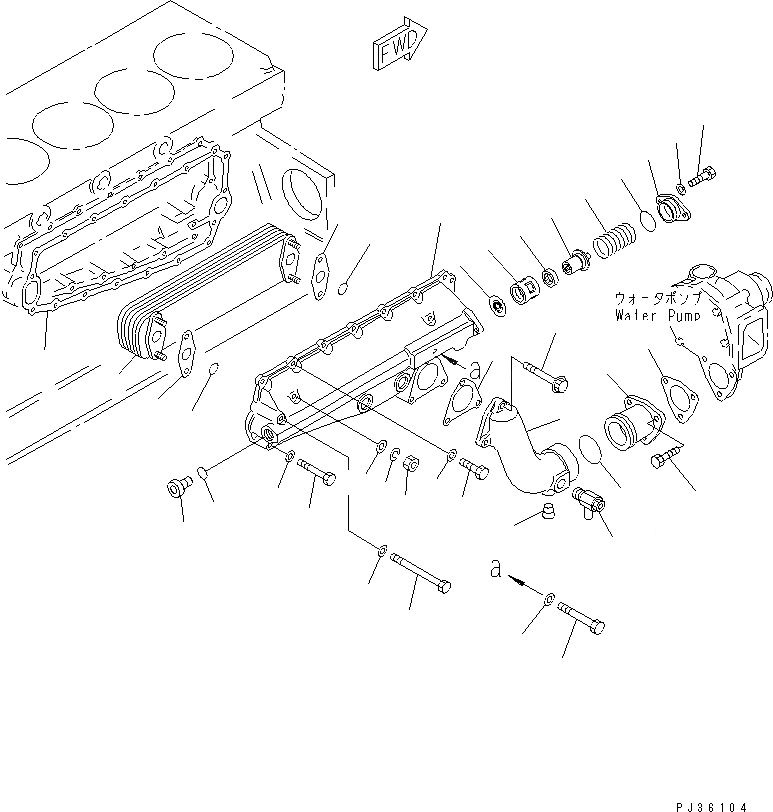 FWD

ウォータポンプ
Water Pump

a

a

PJ36104