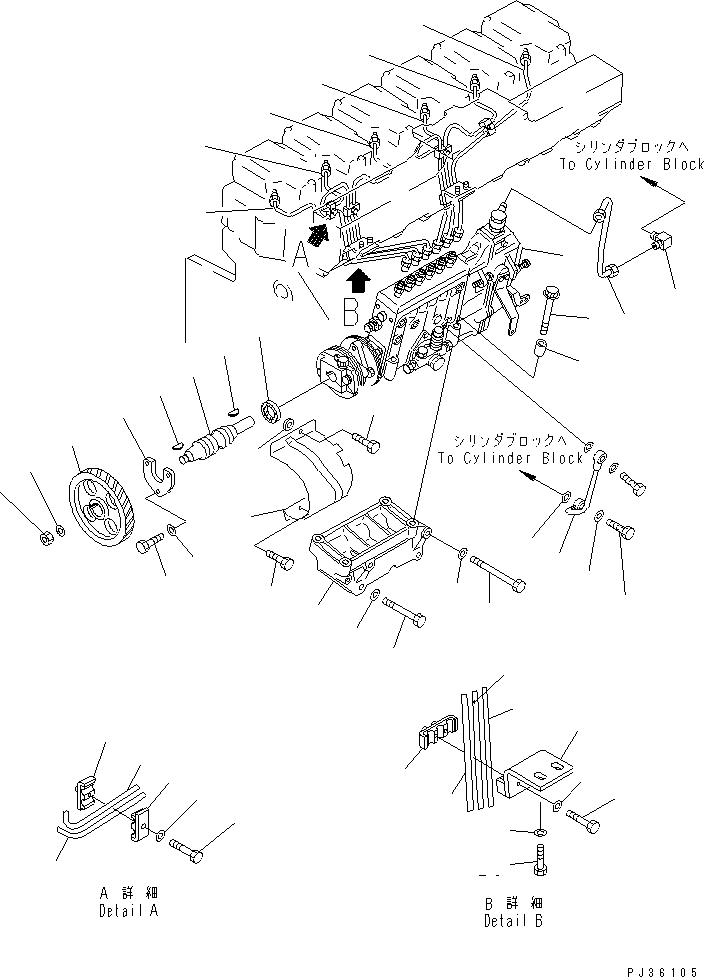 シリンダブロックへ
To Cylinder Block

A

B

シリンダブロックへ
To Cylinder Block

A 詳 細
Detail A

B 詳 細
Detail B

PJ36105