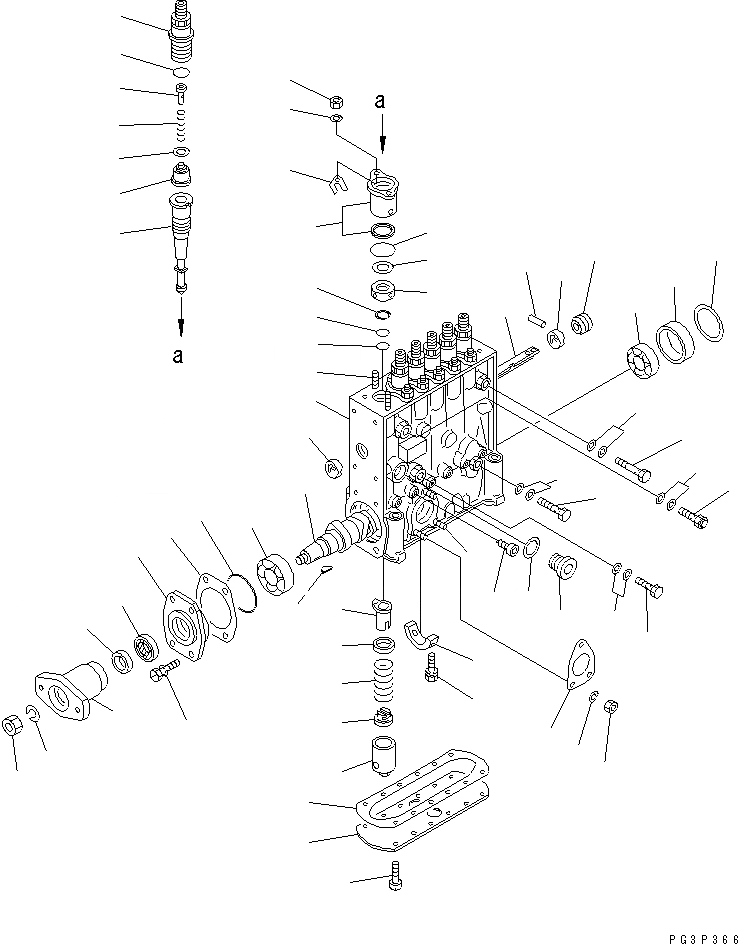 a

a

PG3P366