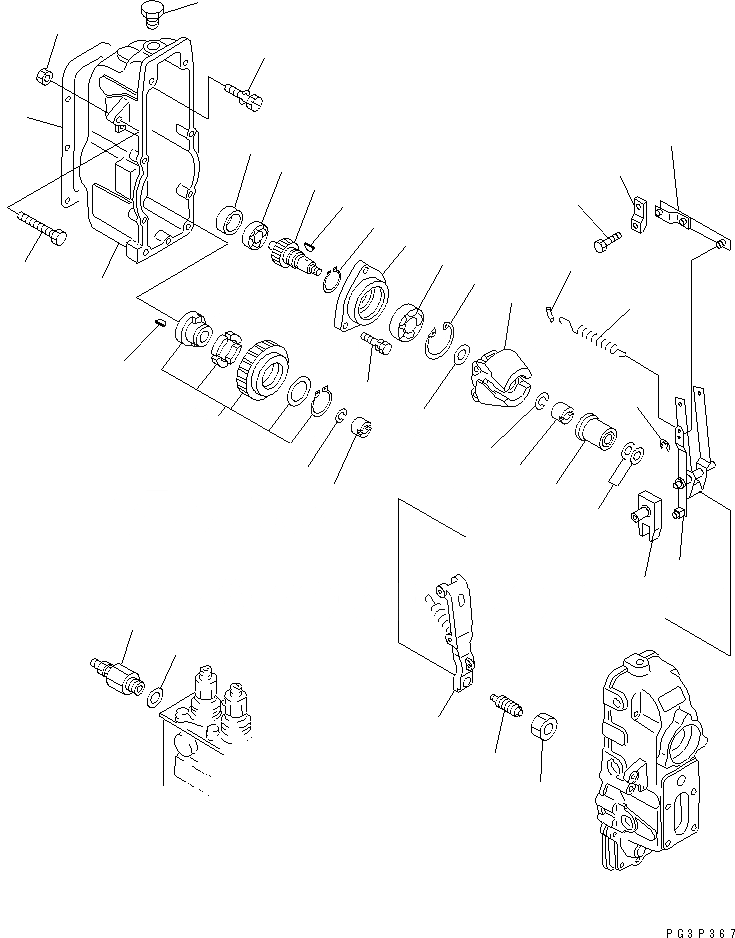 PG3P367