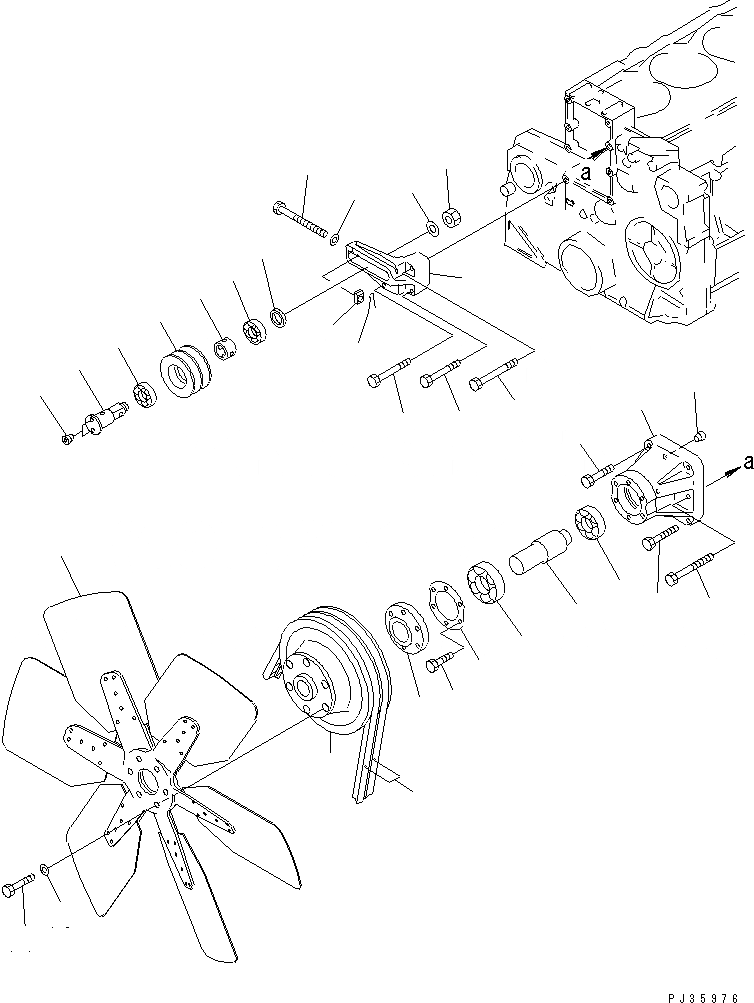 a

a

PJ35976